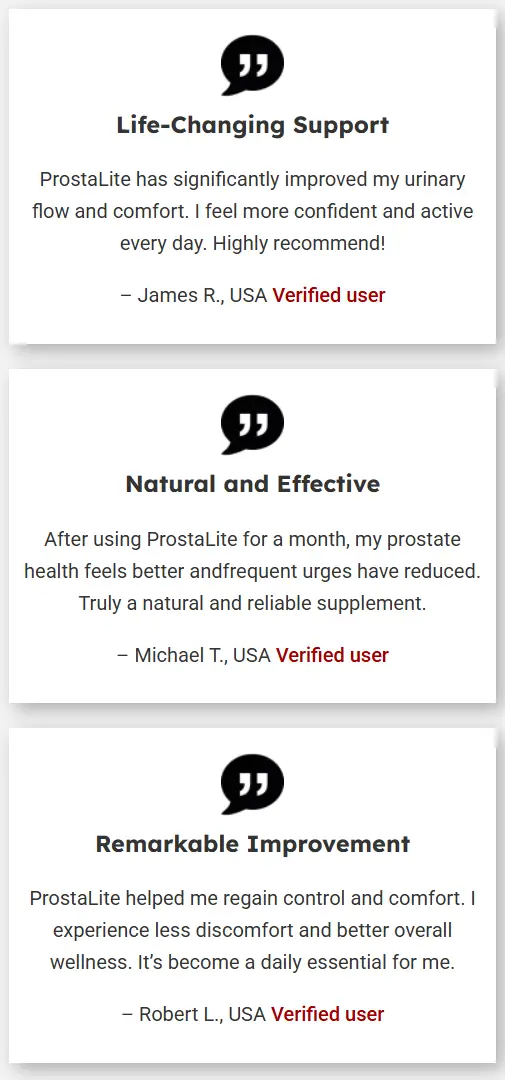 Life-Changing Support

ProstaLite has significantly improved my urinary flow and comfort. I feel more confident and active every day. Highly recommend!

– James R., USA Verified user

Natural and Effective

After using ProstaLite for a month, my prostate health feels better andfrequent urges have reduced. Truly a natural and reliable supplement.

– Michael T., USA Verified user

Remarkable Improvement

ProstaLite helped me regain control and comfort. I experience less discomfort and better overall wellness. It's become a daily essential for me.

– Robert L., USA Verified user